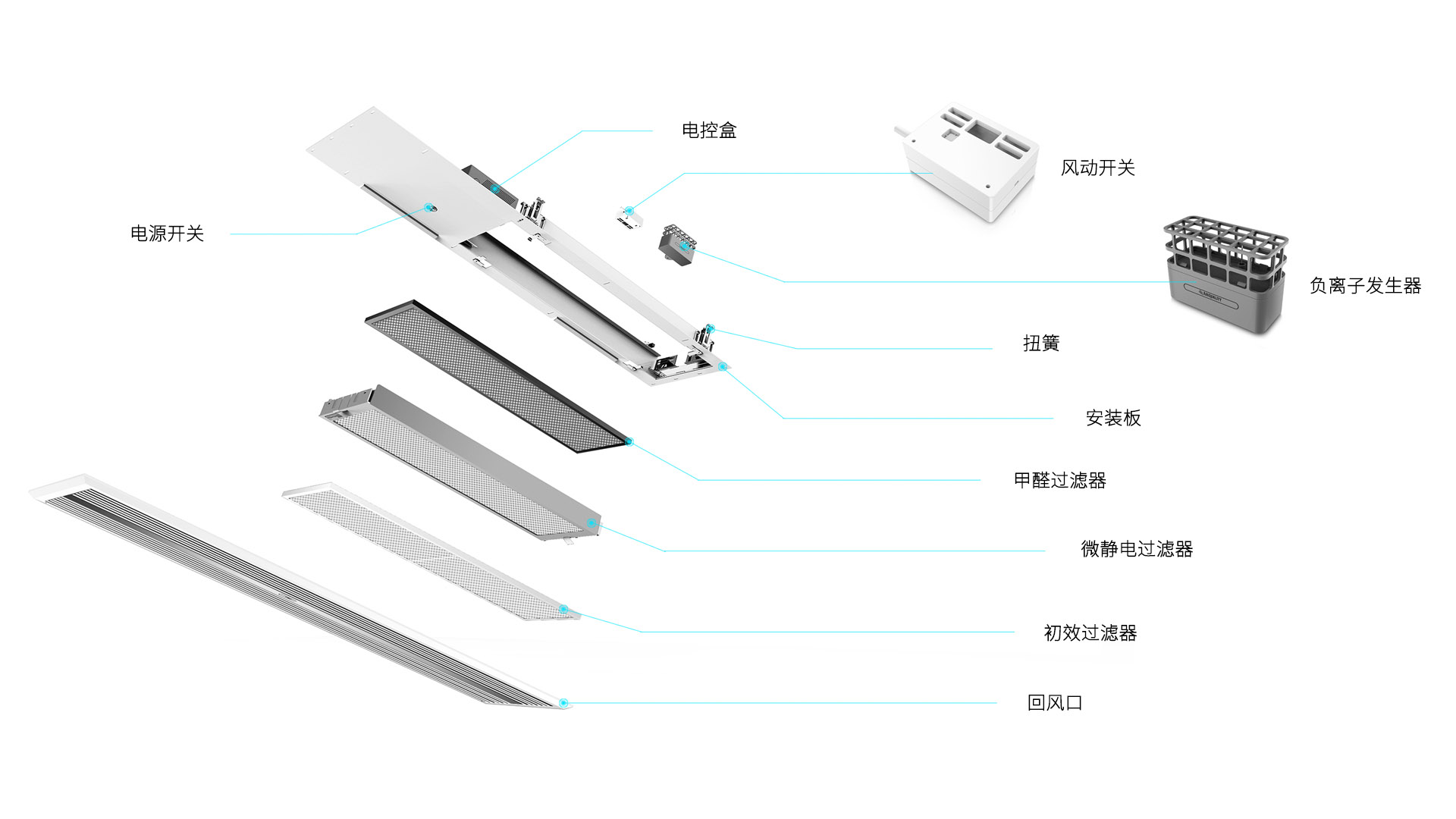 电控盒

风动开关

电源开关

负离子发生器

扭簧

安装板

甲醛过滤器

微静电过滤器

初效过滤器

回风口